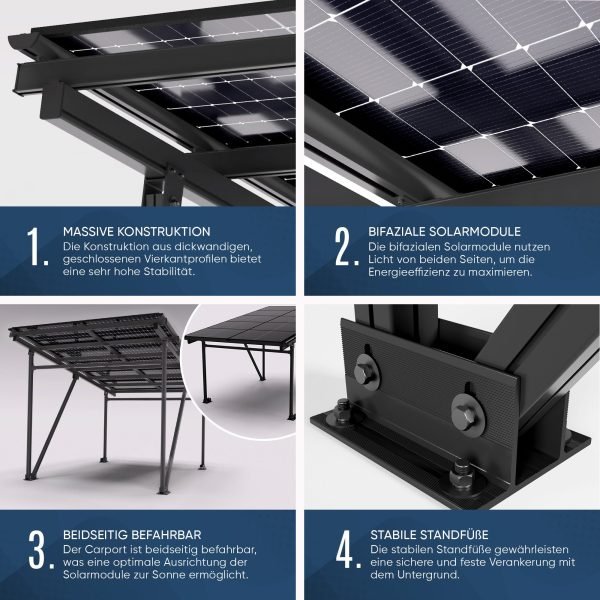 1.
MASSIVE KONSTRUKTION
Die Konstruktion aus dickwandigen, geschlossenen Vierkantprofilen bietet eine sehr hohe Stabilität.

2.
BIFAZIALE SOLARMODULE
Die bifazialen Solarmodule nutzen Licht von beiden Seiten, um die Energieeffizienz zu maximieren.

3.
BEIDSEITIG BEFAHRBAR
Der Carport ist beidseitig befahrbar, was eine optimale Ausrichtung der Solarmodule zur Sonne ermöglicht.

4.
STABILE STANDFÜßE
Die stabilen Standfüße gewährleisten eine sichere und feste Verankerung mit dem Untergrund.